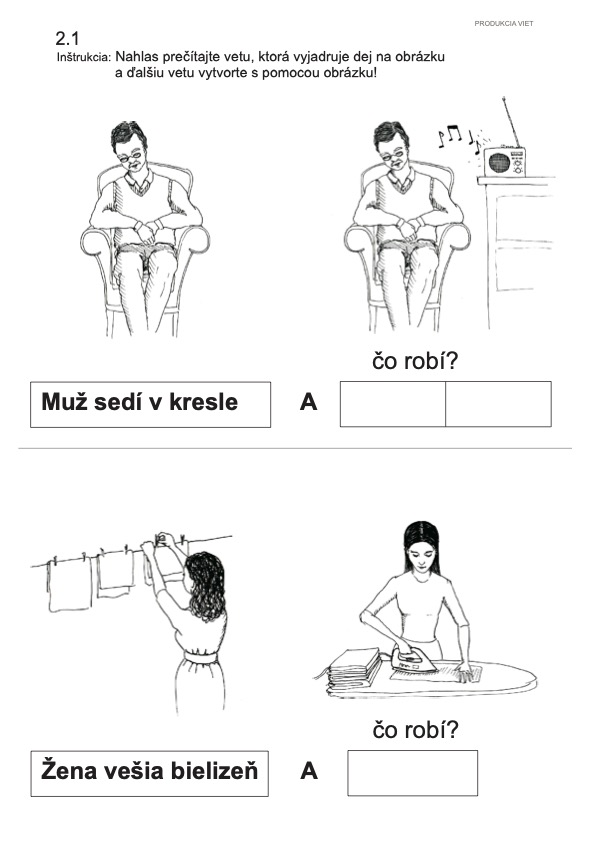 PRODUKCIA VIET

2.1
Inštrukcia: Nahlas prečítajte vetu, ktorá vyjadruje dej na obrázku a ďalšiu vetu vytvorte s pomocou obrázku!

čo robí?

Muž sedí v kresle

A

čo robí?

Žena vešia bielizeň

A